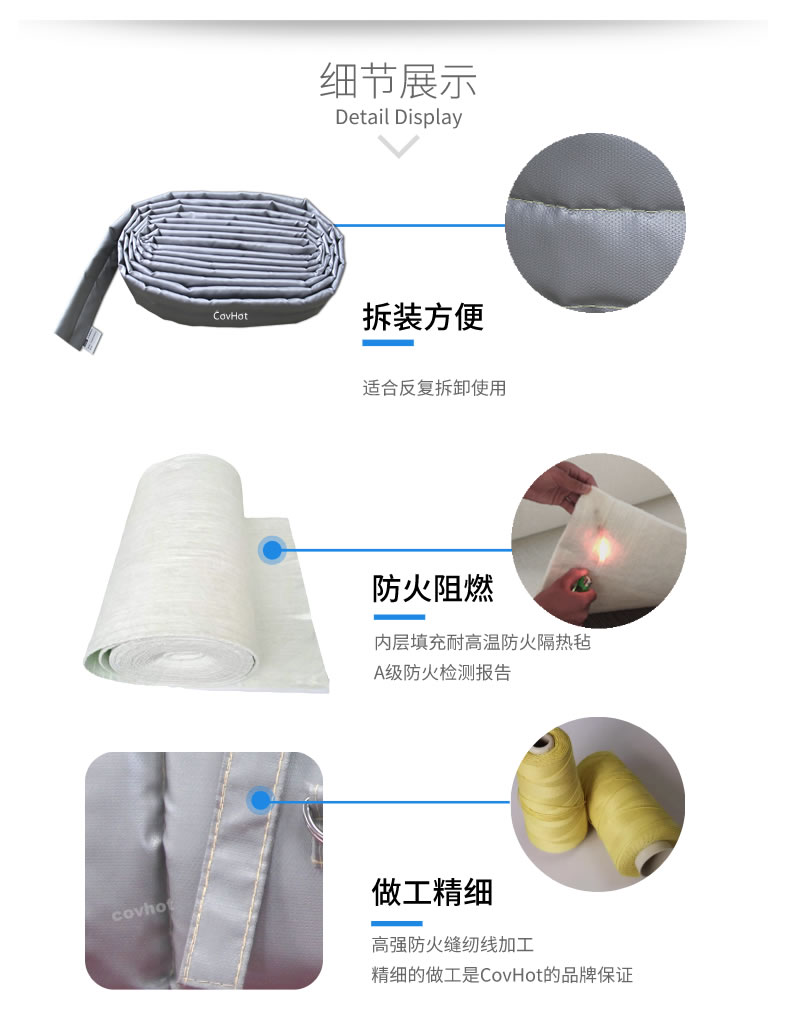 细节展示
Detail Display

CovHot

拆装方便

适合反复拆卸使用

防火阻燃

内层填充耐高温防火隔热毡
A级防火检测报告

covhot

做工精细

高强防火缝纫线加工
精细的做工是CovHot的品牌保证